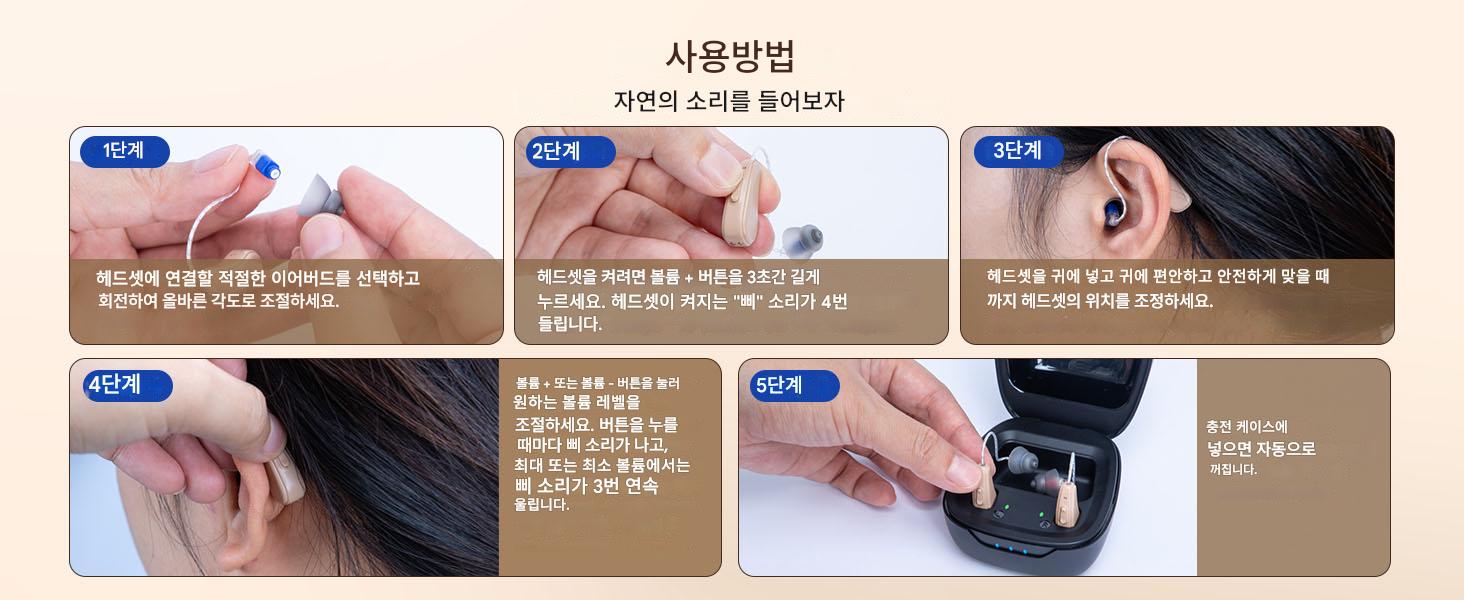 사용방법

자연의 소리를 들어보자

1단계

헤드셋에 연결할 적절한 이어버드를 선택하고 회전하여 올바른 각도로 조절하세요.

2단계

헤드셋을 켜려면 볼륨 + 버튼을 3초간 길게 누르세요. 헤드셋이 켜지는 "삐" 소리가 4번 들립니다.

3단계

헤드셋을 귀에 넣고 귀에 편안하고 안전하게 맞을 때까지 헤드셋의 위치를 조정하세요.

4단계

볼륨 + 또는 볼륨 - 버튼을 눌러 원하는 볼륨 레벨을 조절하세요. 버튼을 누를 때마다 삐 소리가 나고, 최대 또는 최소 볼륨에서는 삐 소리가 3번 연속 울립니다.

5단계

충전 케이스에 넣으면 자동으로 꺼집니다.